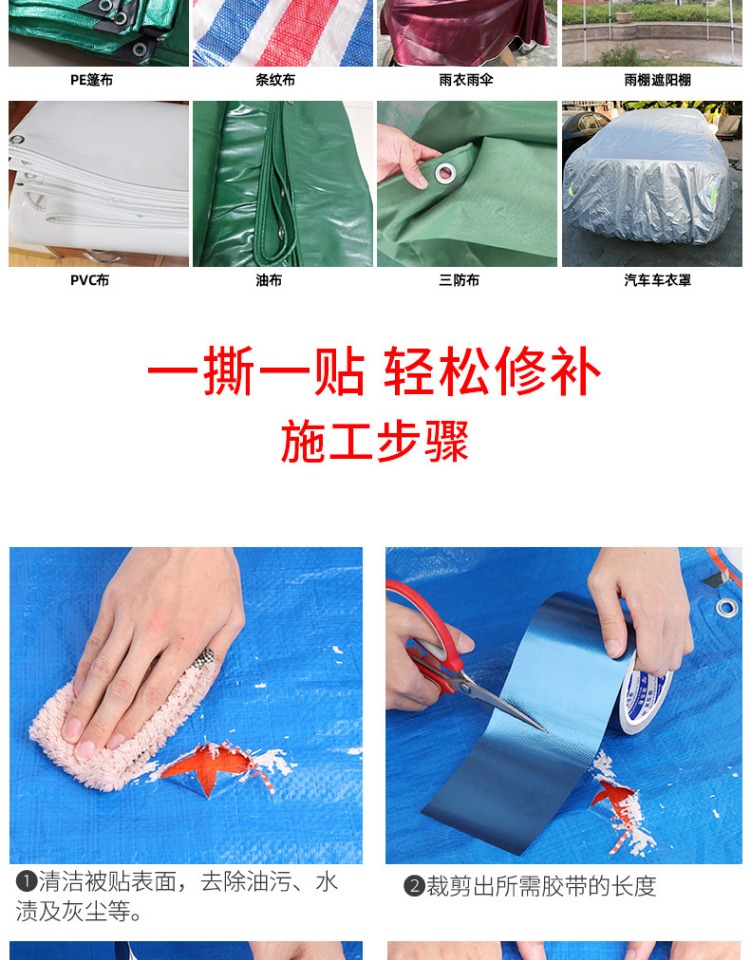 PE篷布

条纹布

雨衣雨伞

雨棚遮阳棚

PVC布

油布

三防布

汽车车衣罩

一撕一贴 轻松修补

施工步骤

❶清洁被贴表面，去除油污、水渍及灰尘等。

❷裁剪出所需胶带的长度